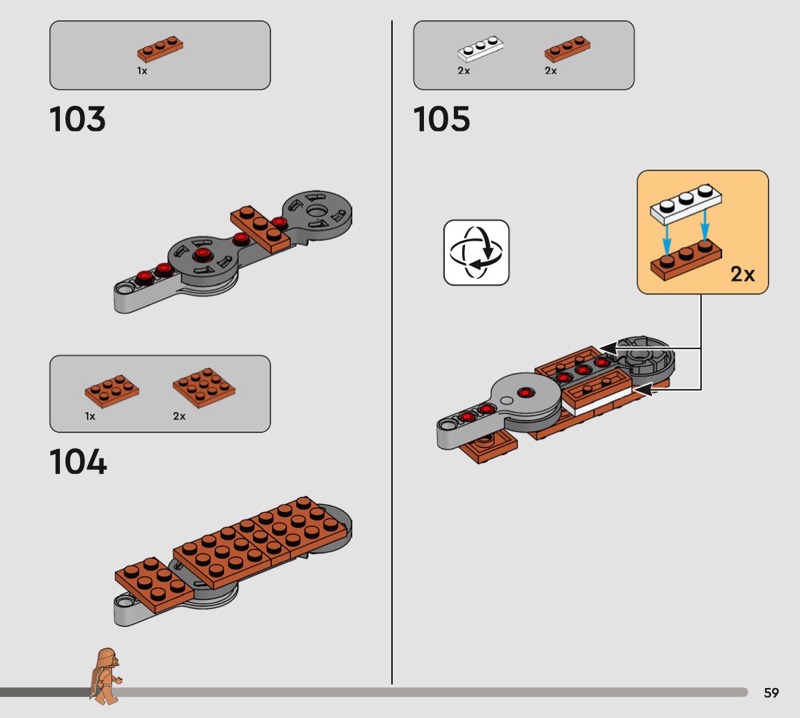 1x

103

1x 2x

104

2x 2x

105

2x

59