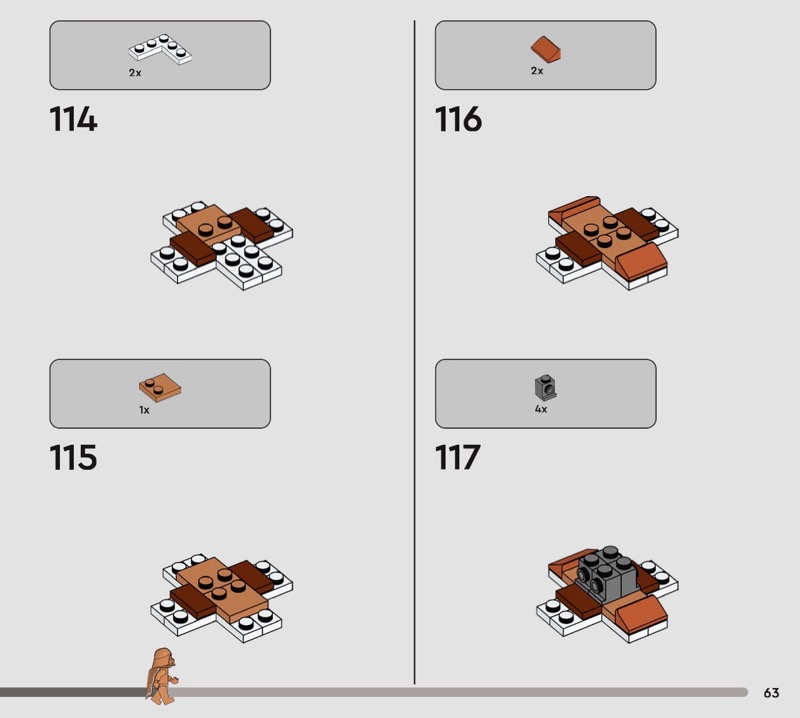 2x

114

1x

115

2x

116

4x

117

63