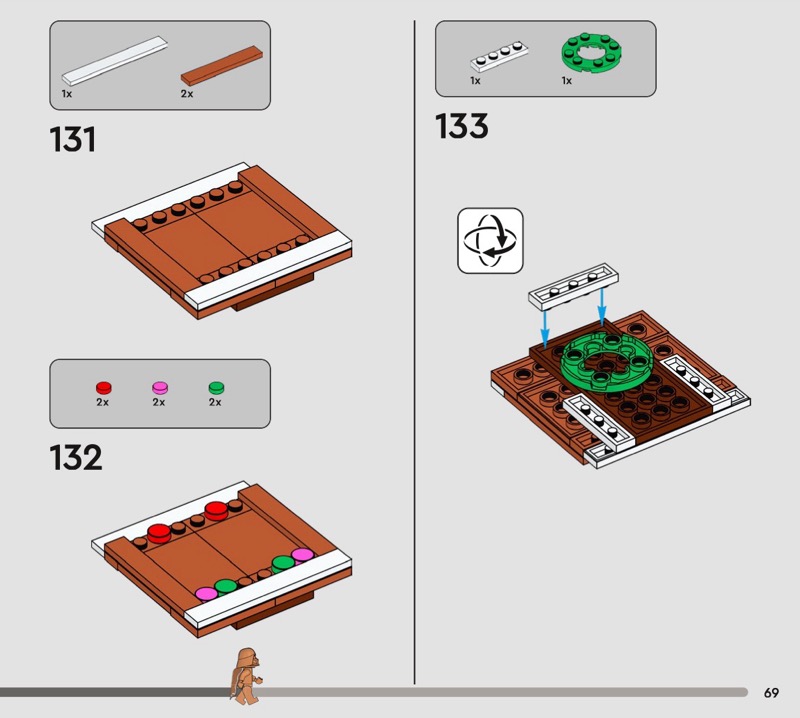 1x 2x

131

2x 2x 2x

132

1x 1x

133

69