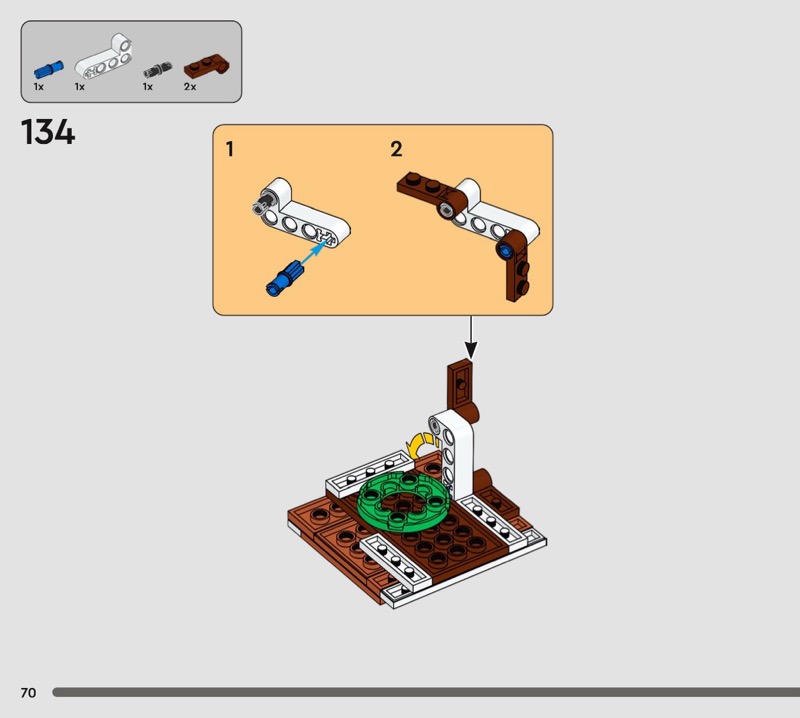 1x 1x 1x 2x

134

1

2

70