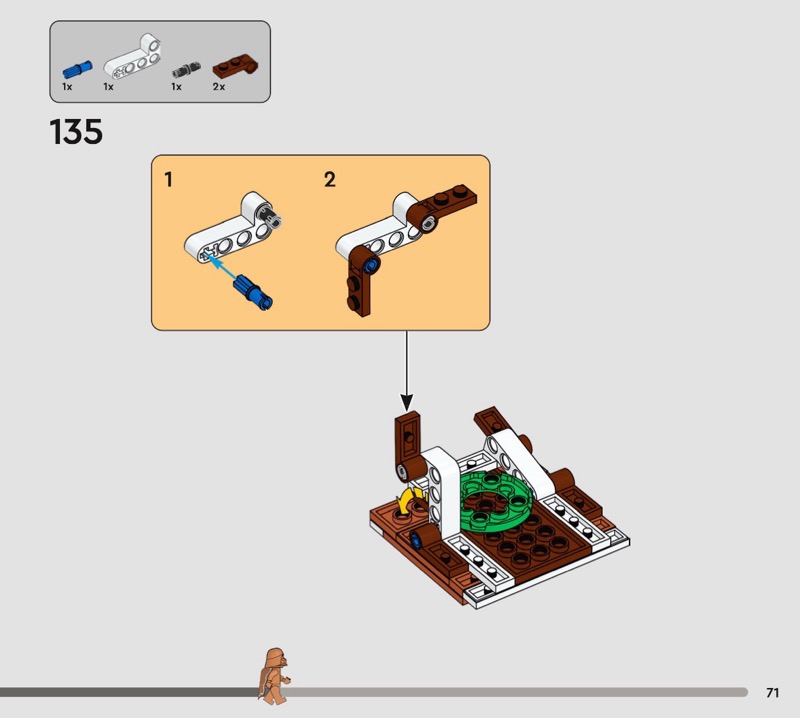 1x 1x 1x 2x

135

1

2

71