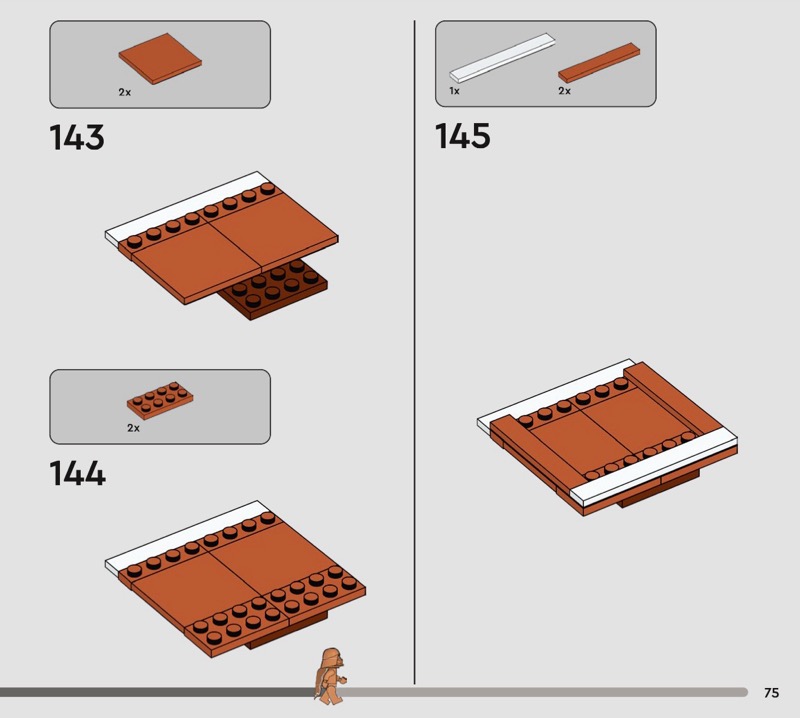 2x

143

2x

144

1x

2x

145

75