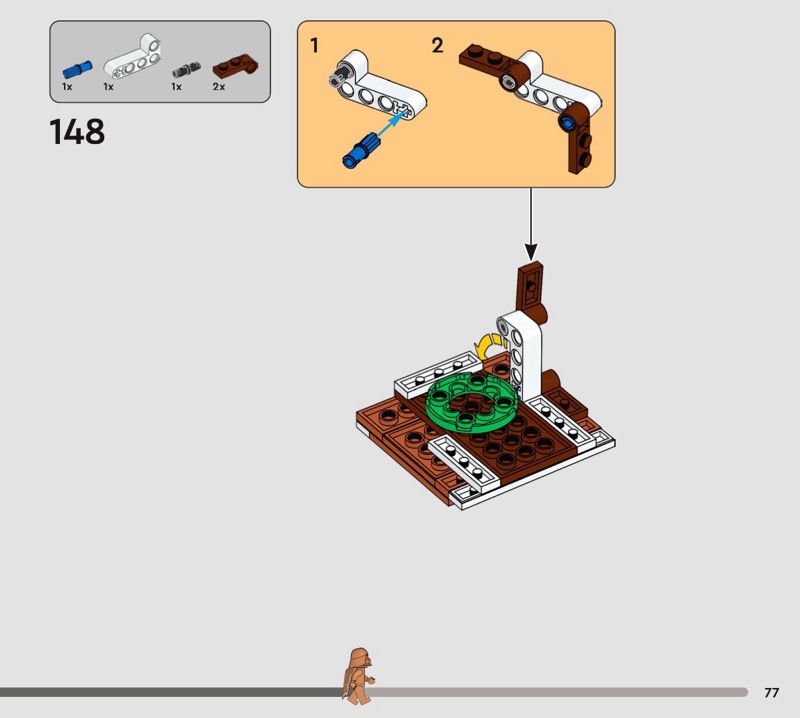 1x 1x 1x 2x

148

1

2

77