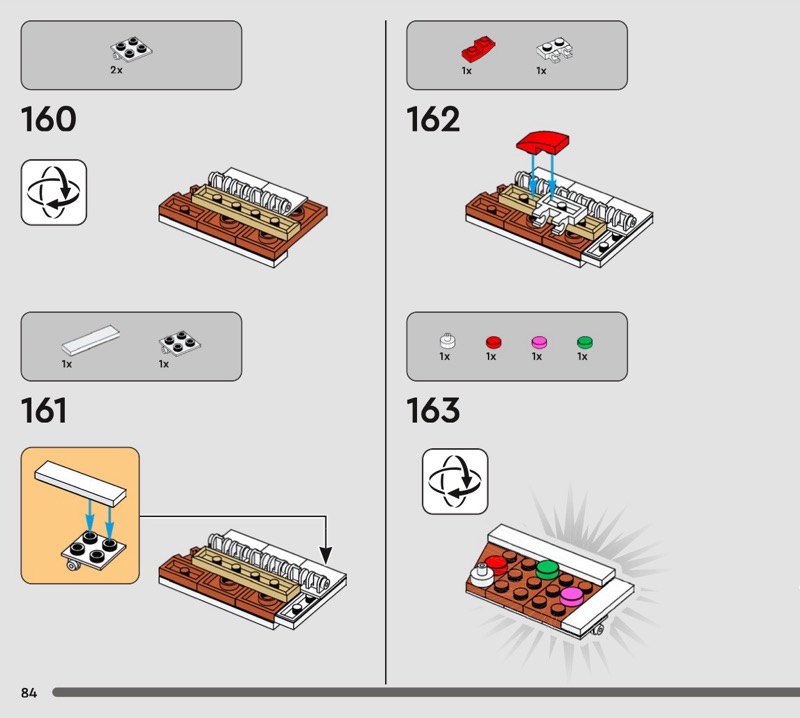 2x

160

1x 1x

161

1x 1x

162

1x 1x 1x 1x

163

84