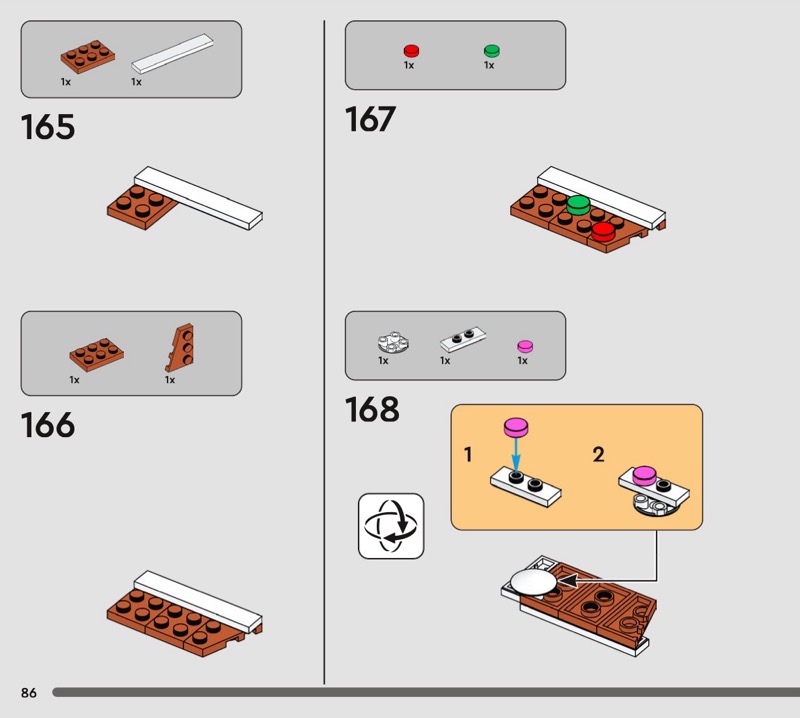 1x 1x

165

1x 1x

166

1x 1x

167

1x 1x 1x

168

1

2

86