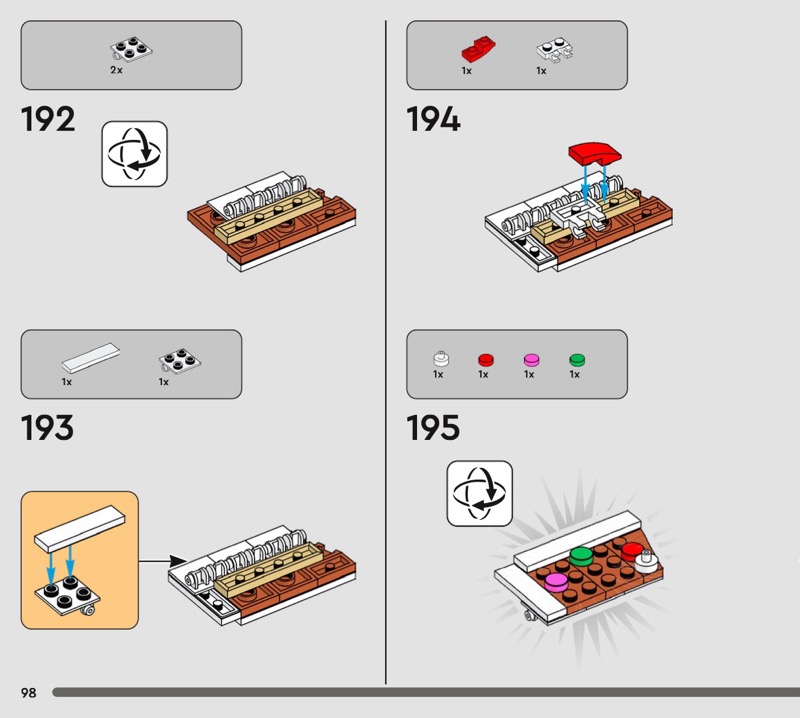 2x

192

1x 1x

193

1x 1x

194

1x 1x 1x 1x

195

98