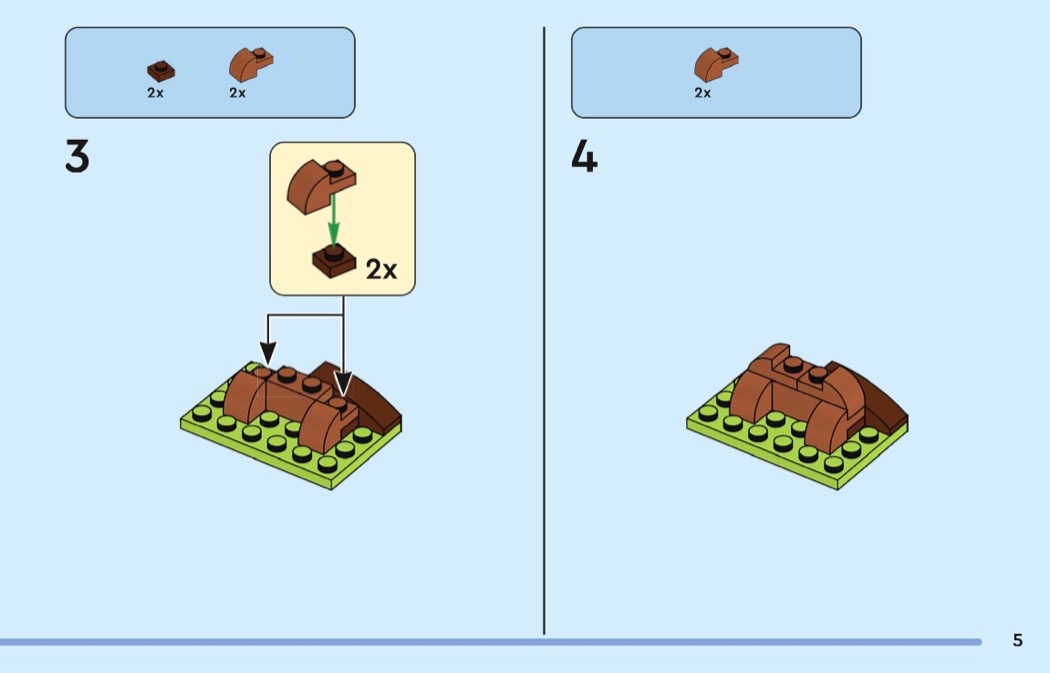 2x 2x

3

2x

2x

4

5