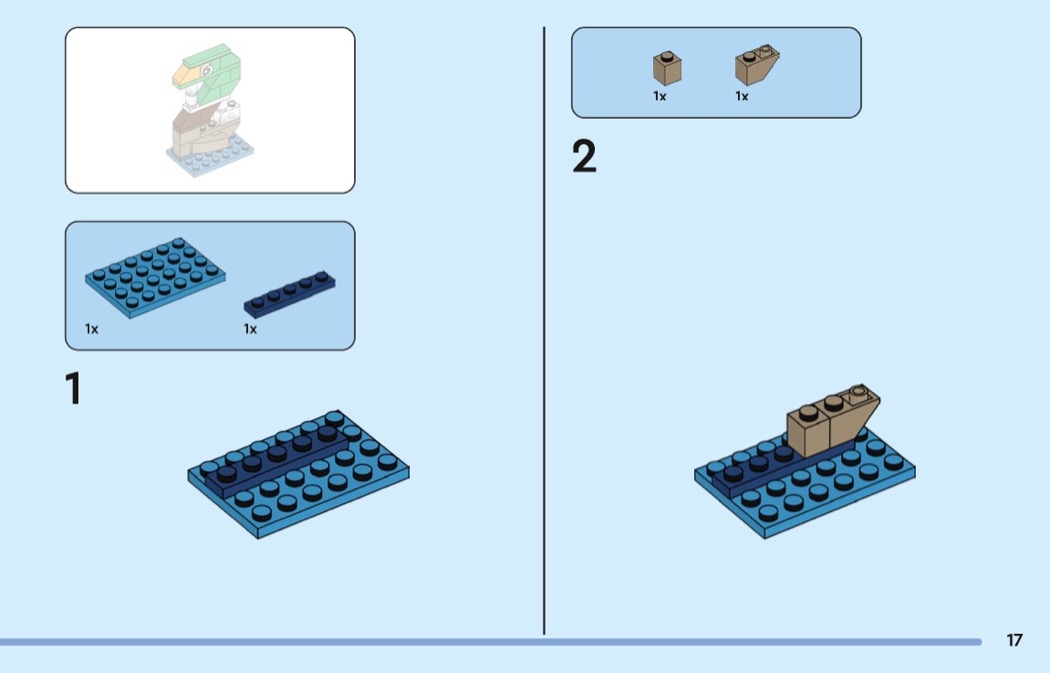 1x

1x

1

1x

1x

2

17