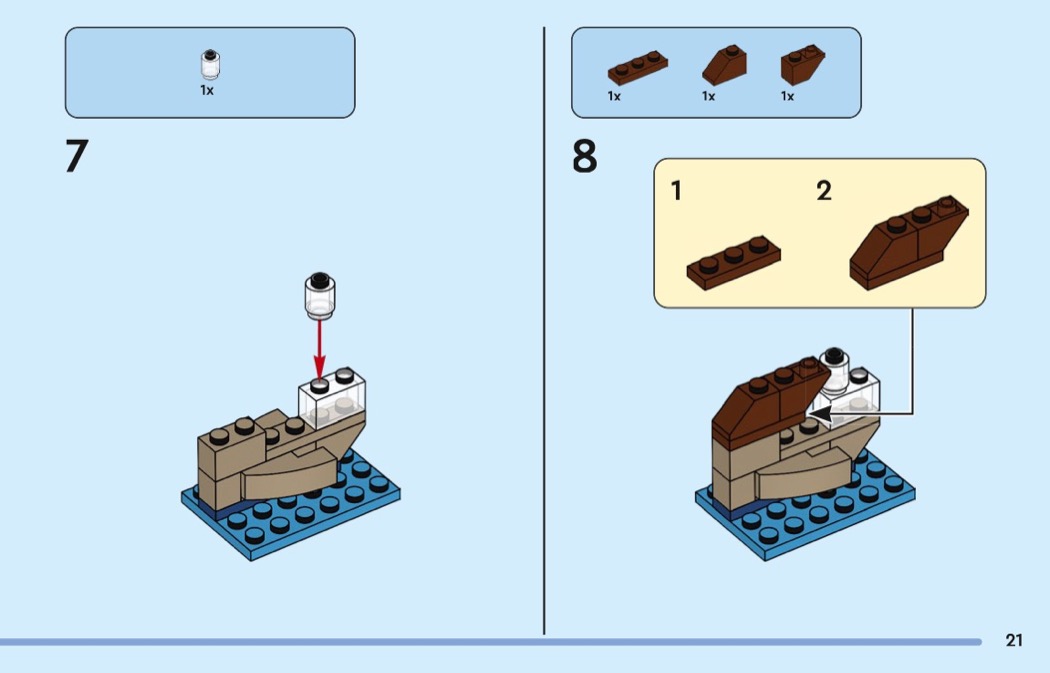 1x

7

1x 1x 1x

8

1

2

21