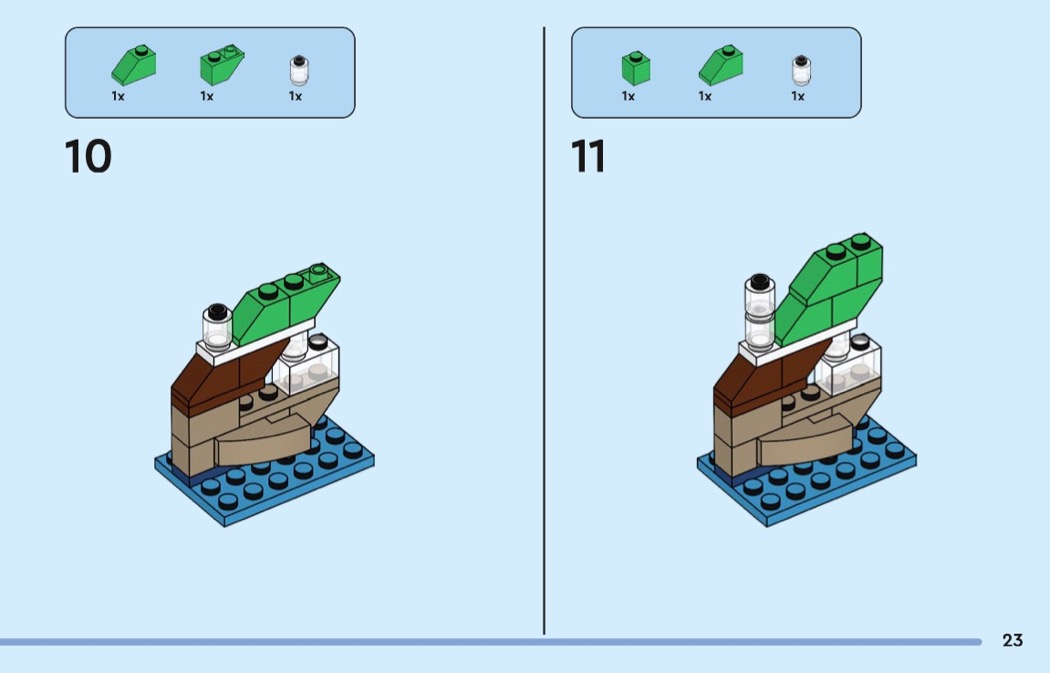 1x 1x 1x

10

1x 1x 1x

11

23