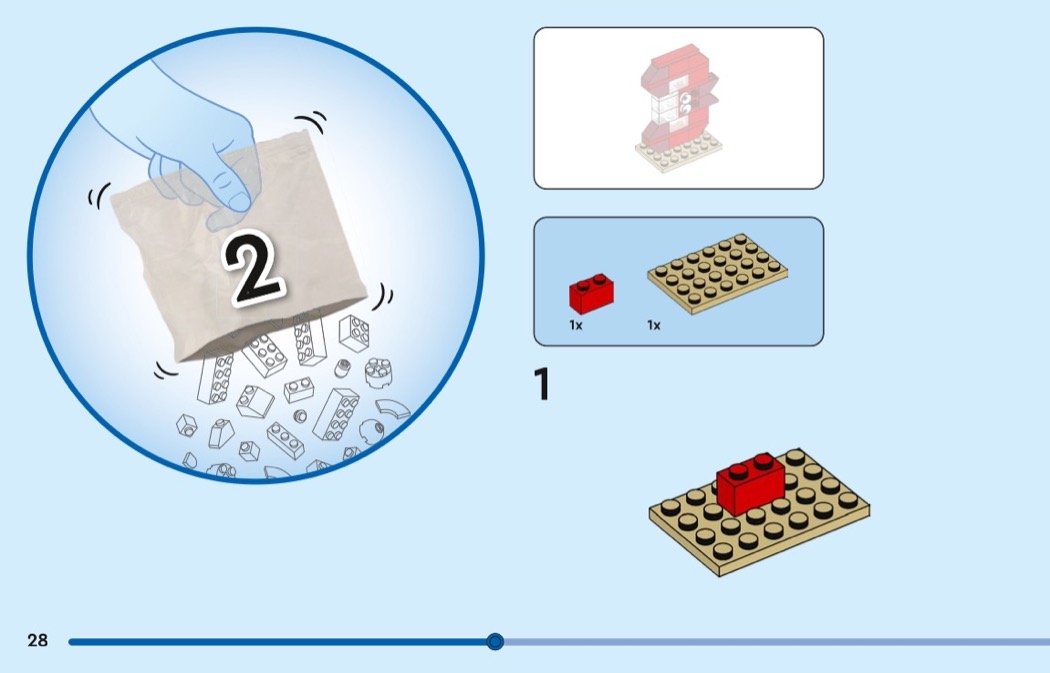 2

1x

1x

1

28