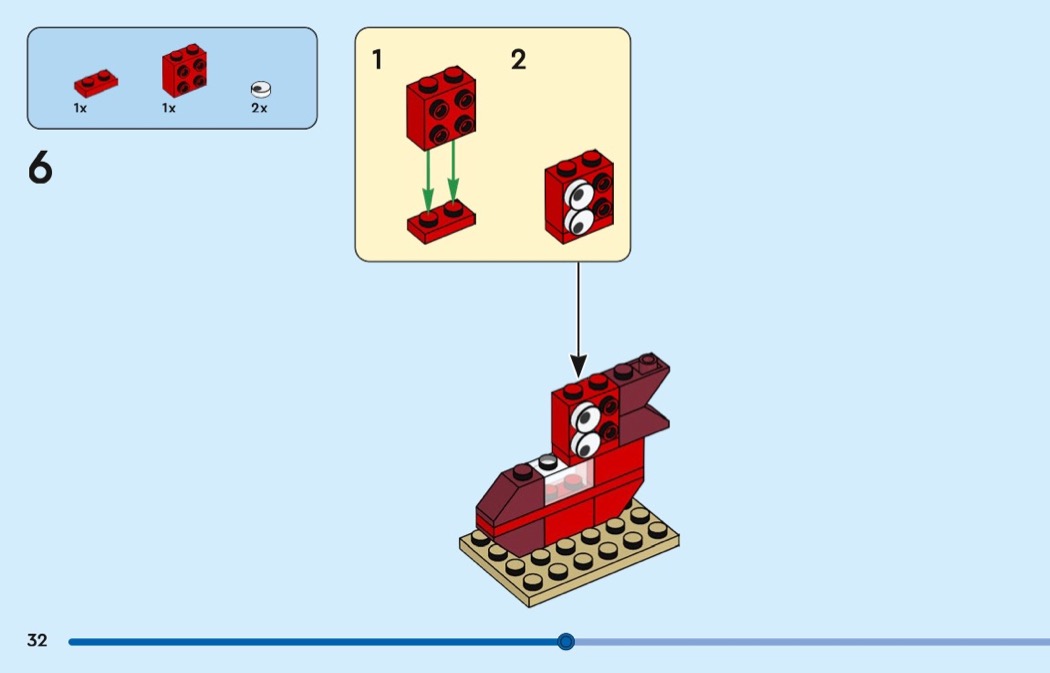 1x
1x
2x

6

1
2

32