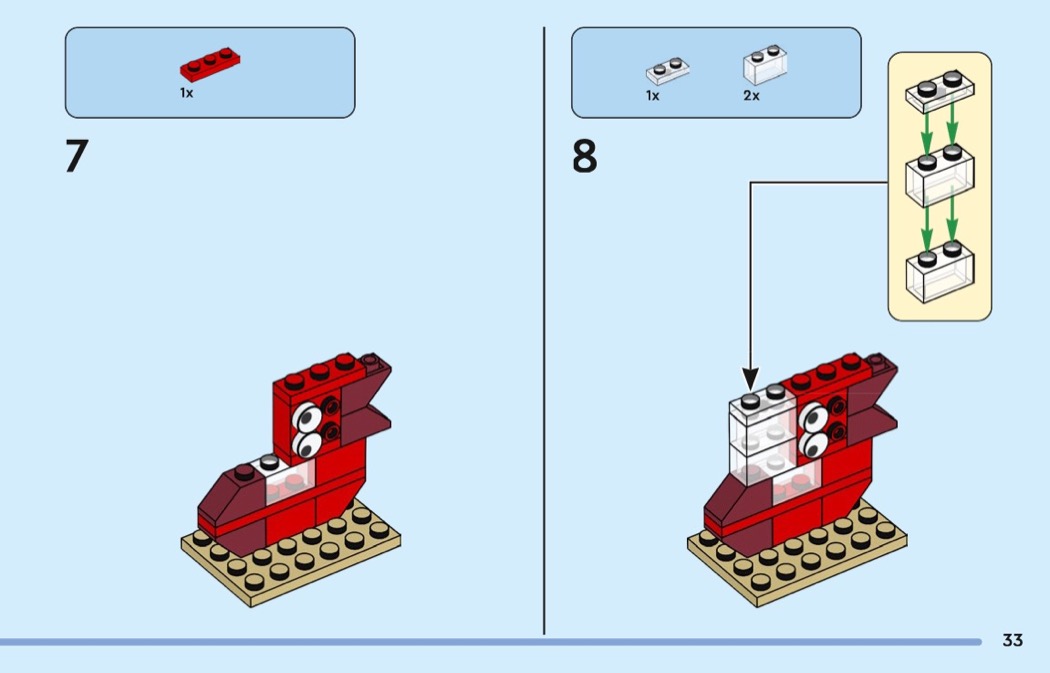 1x

7

1x 2x

8

33