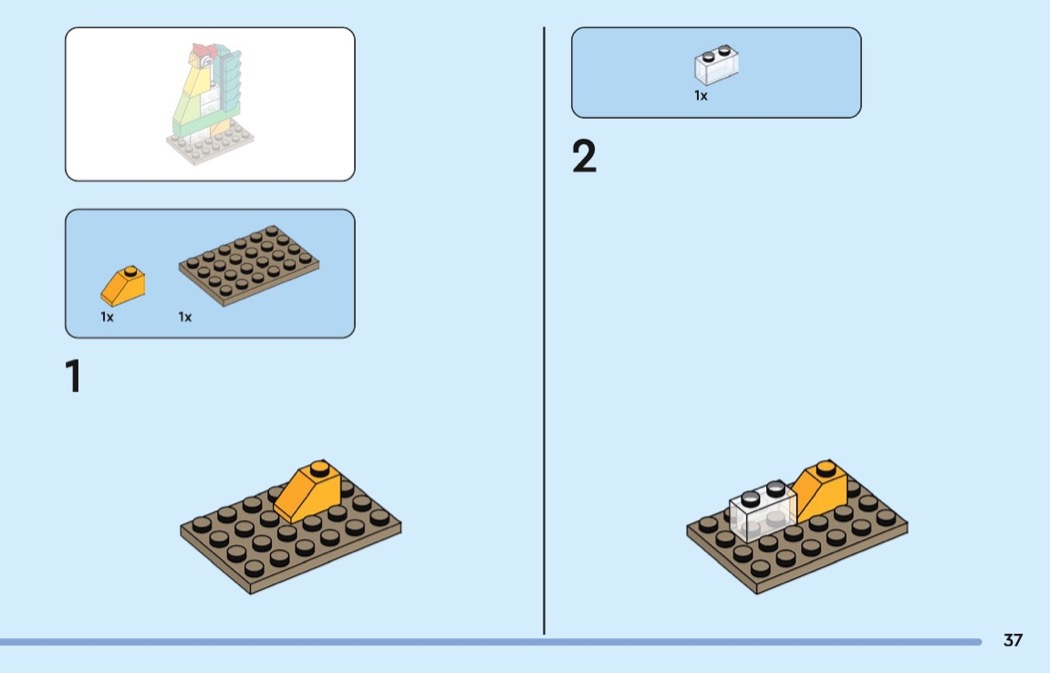 1x 1x

1

1x

2

37