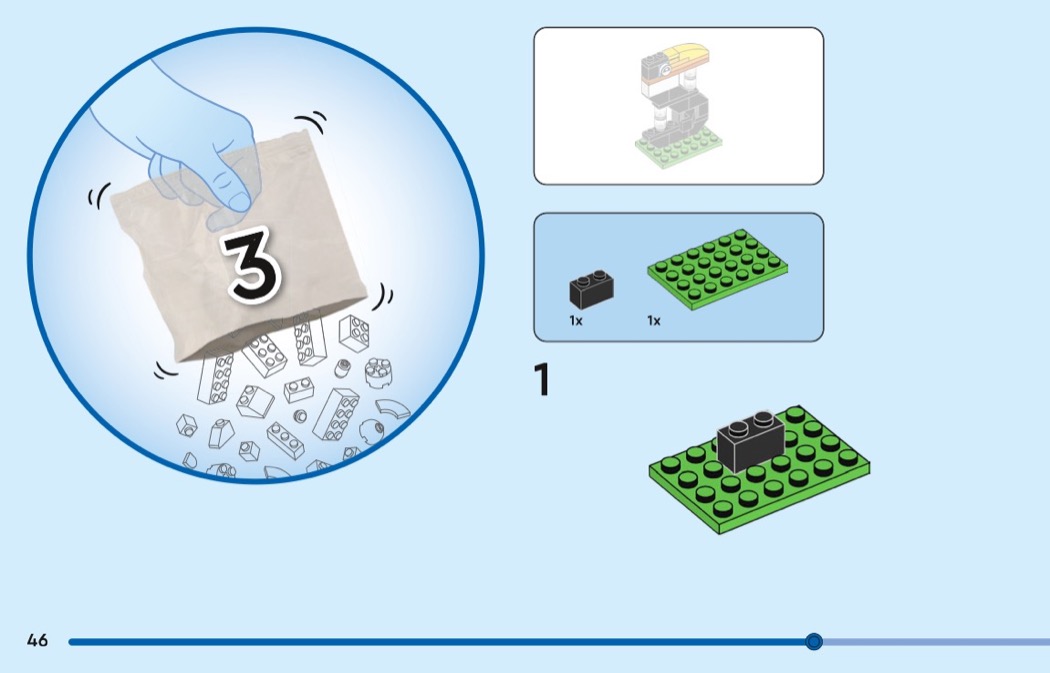 3

1x

1x

1

46