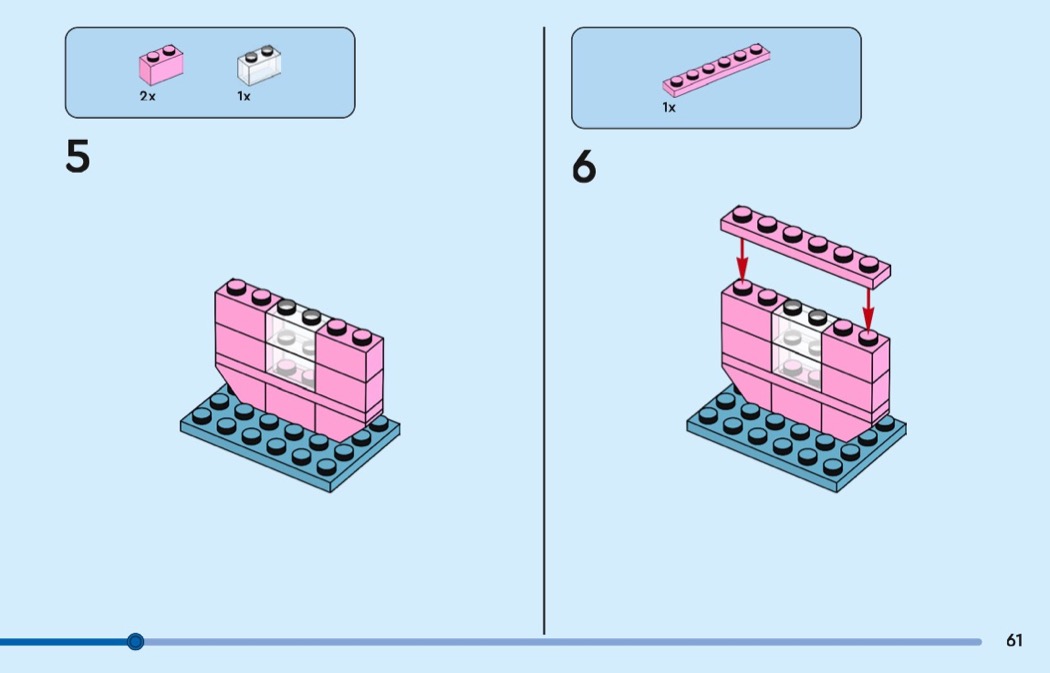 2x

1x

5

1x

6

61