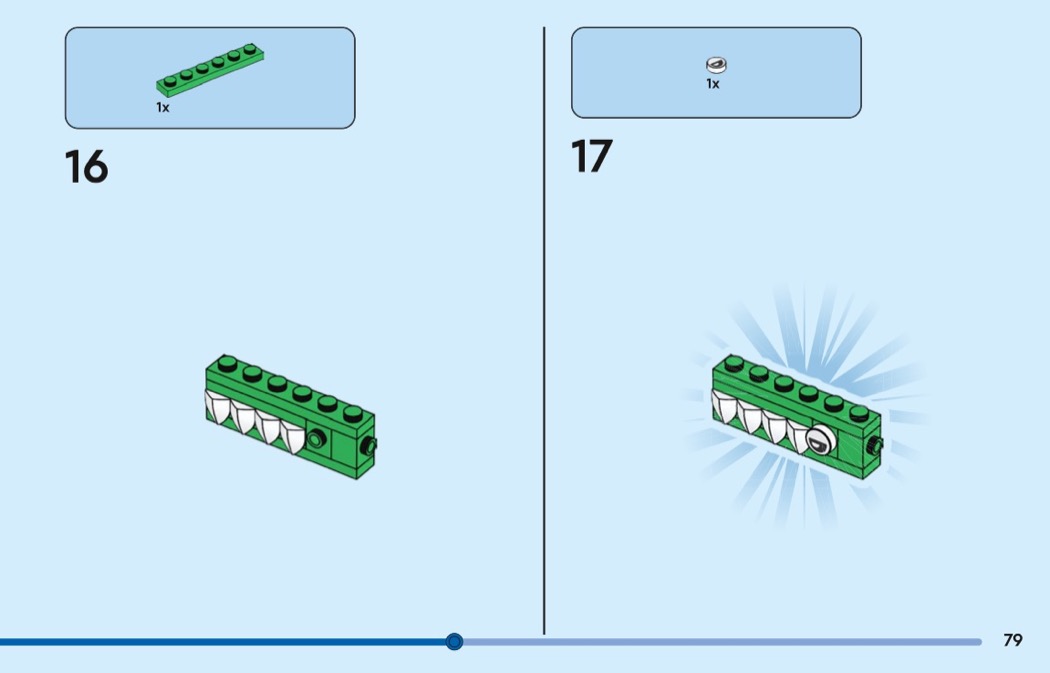 1x

16

1x

17

79