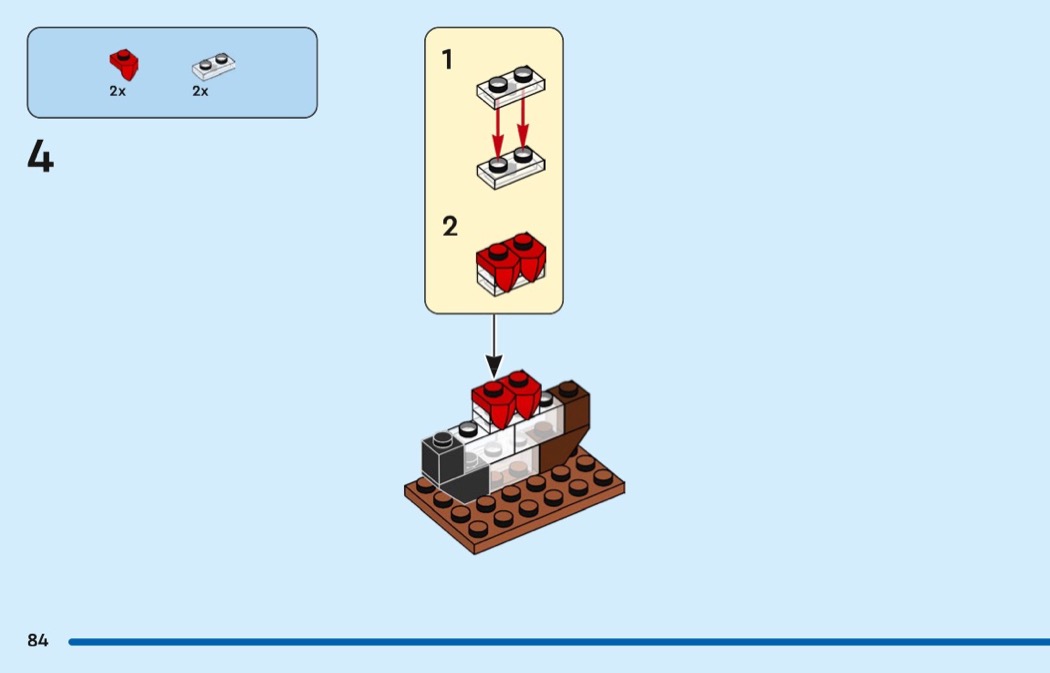 2x 2x

4

1

2

84