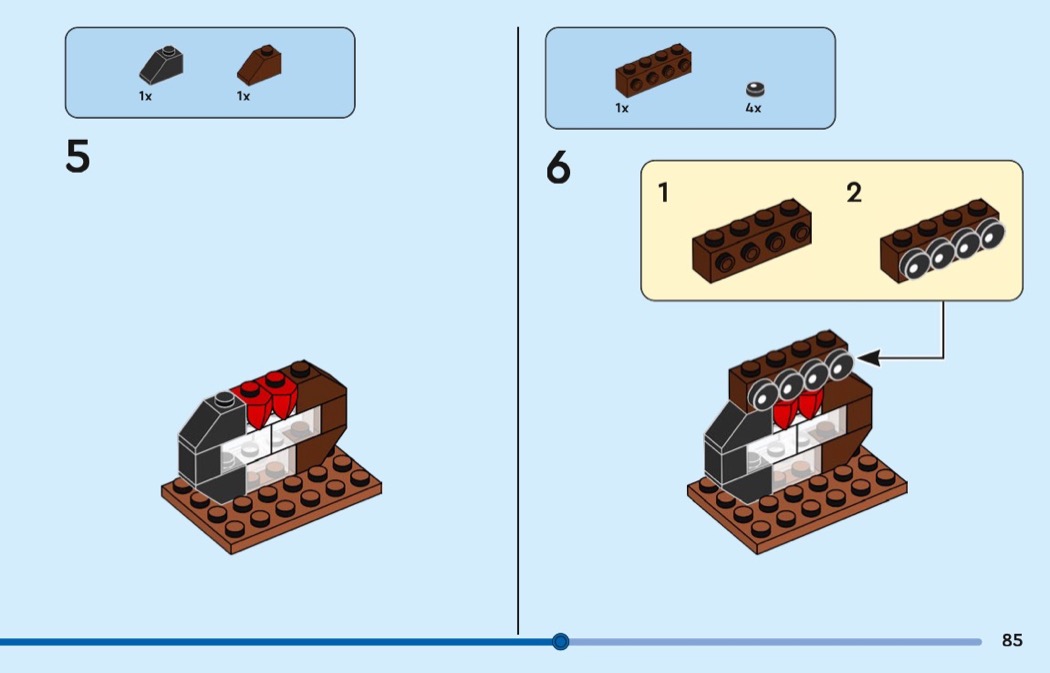 1x 1x

5

1x 4x

6

1

2

85