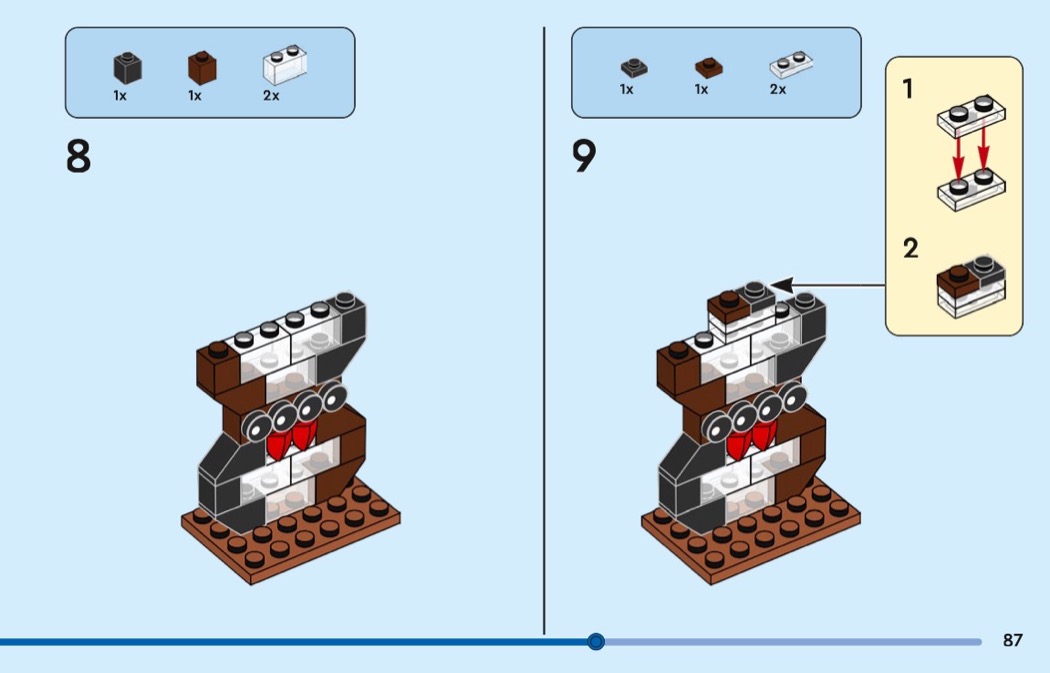 1x 1x 2x

8

1x 1x 2x

9

1

2

87