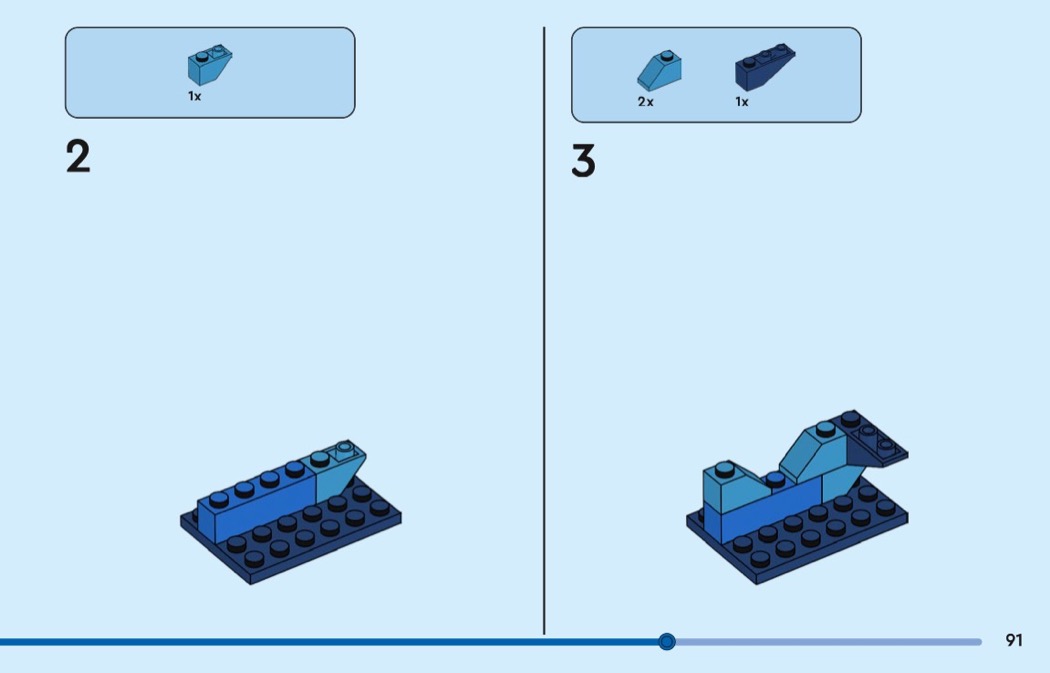 1x

2

2x

1x

3

91