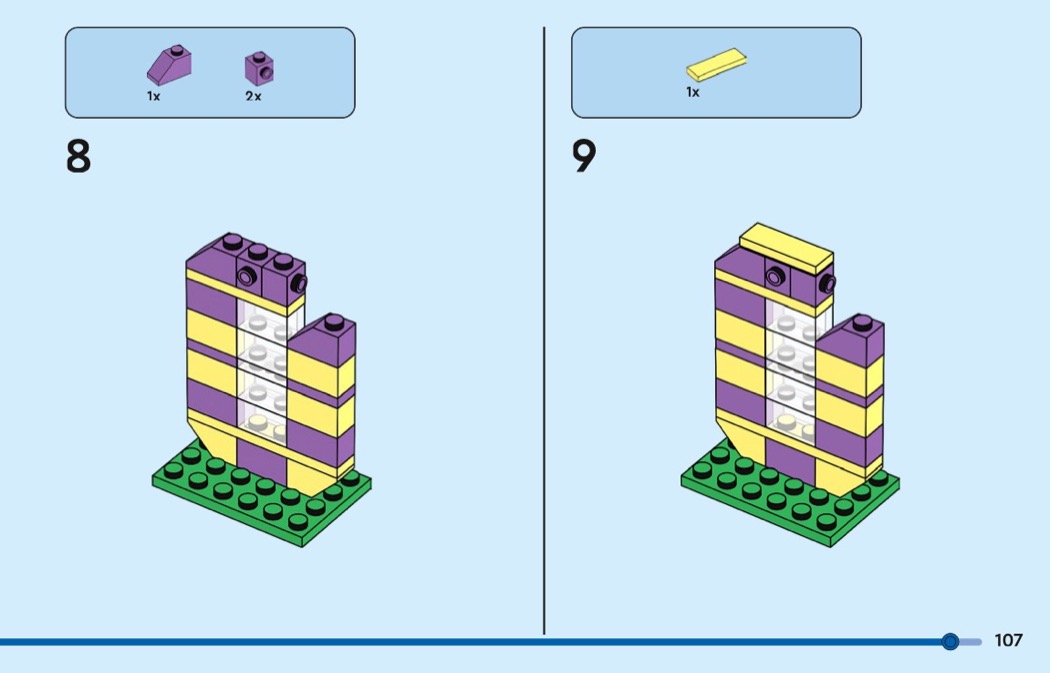 1x 2x

8

1x

9

107