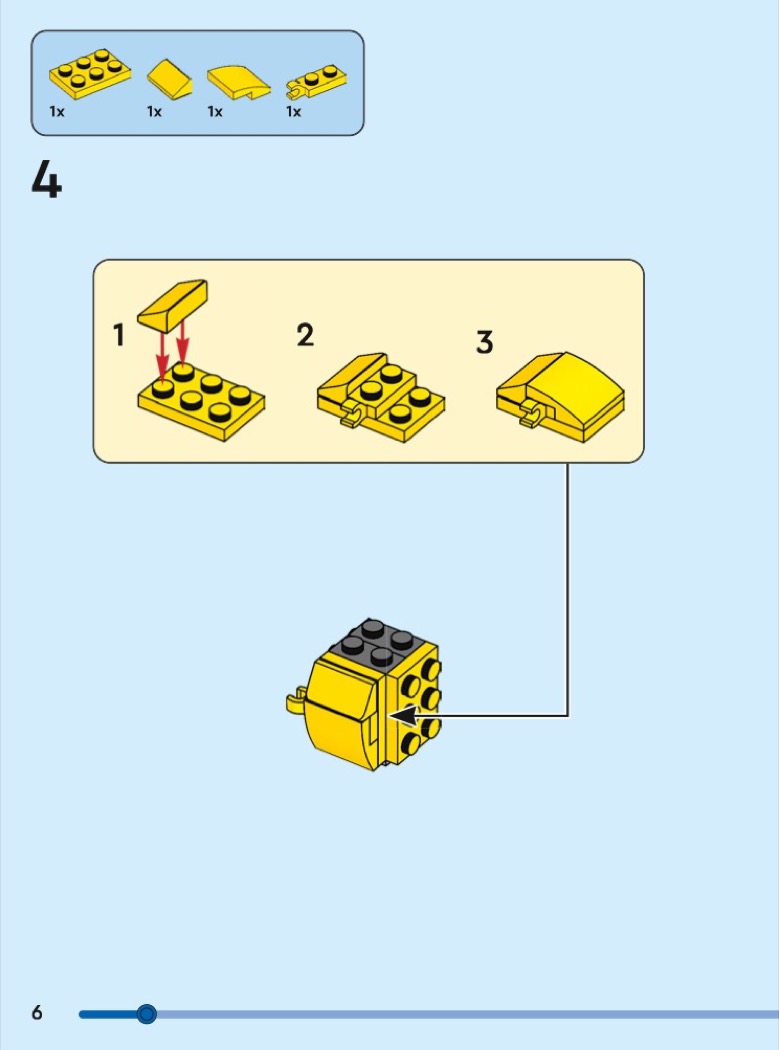 1x 1x 1x 1x

4

1

2

3

6