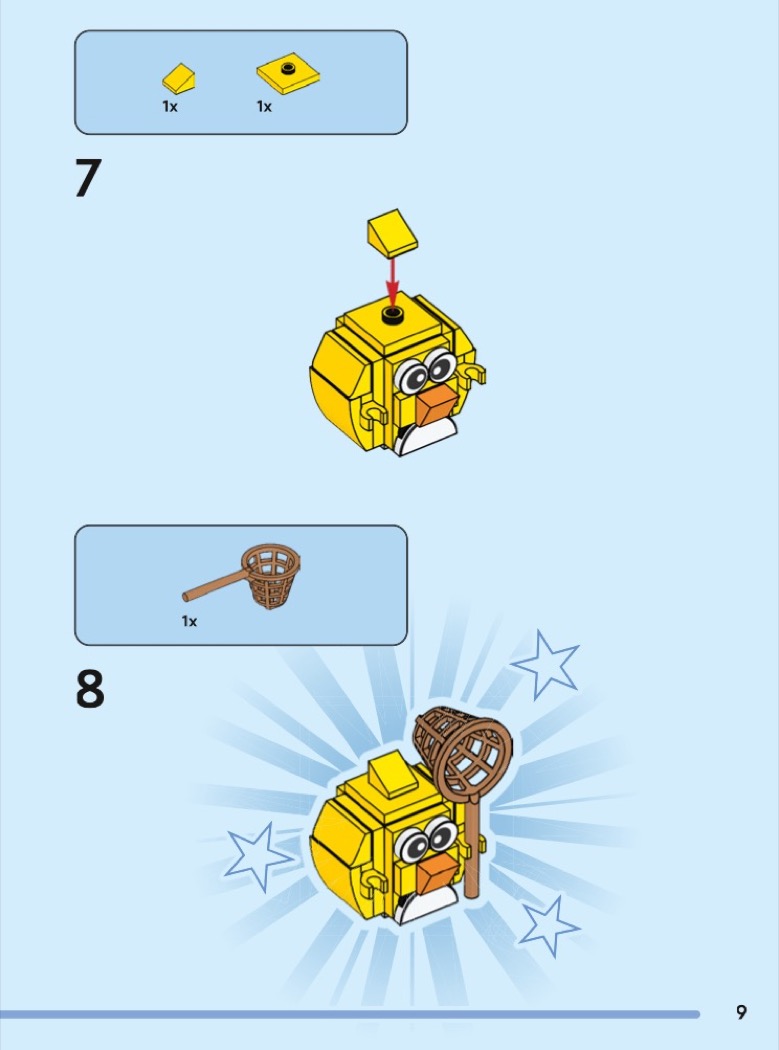 1x 1x

7

1x

8

9