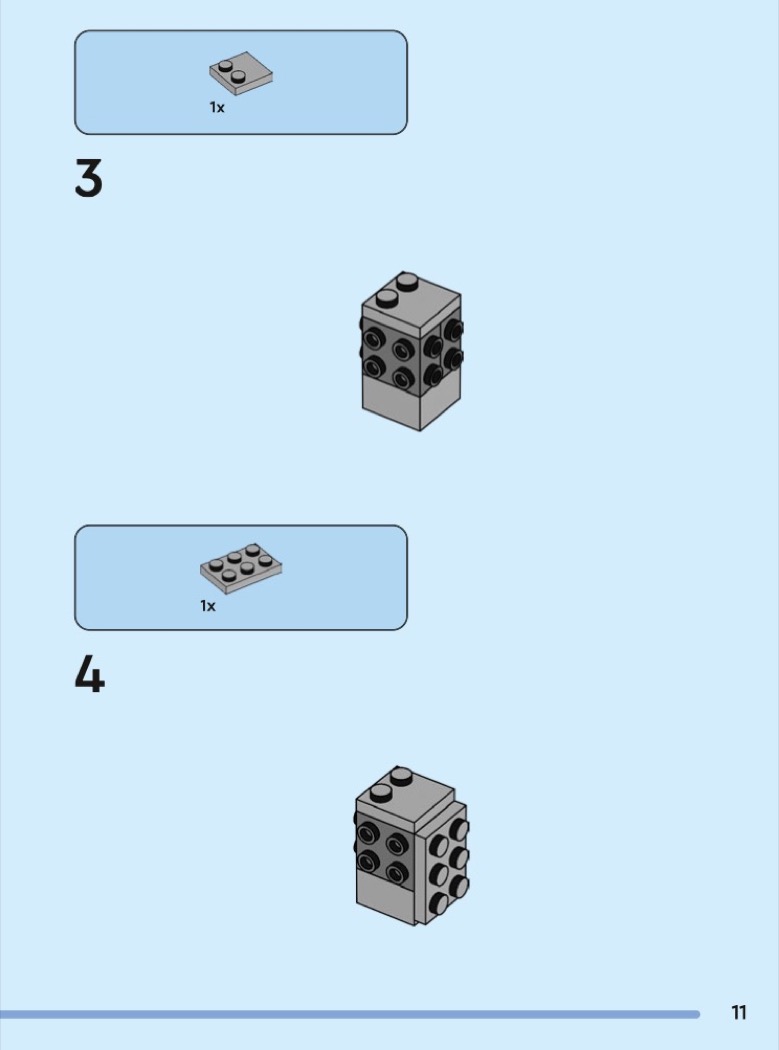 1x

3

1x

4

11