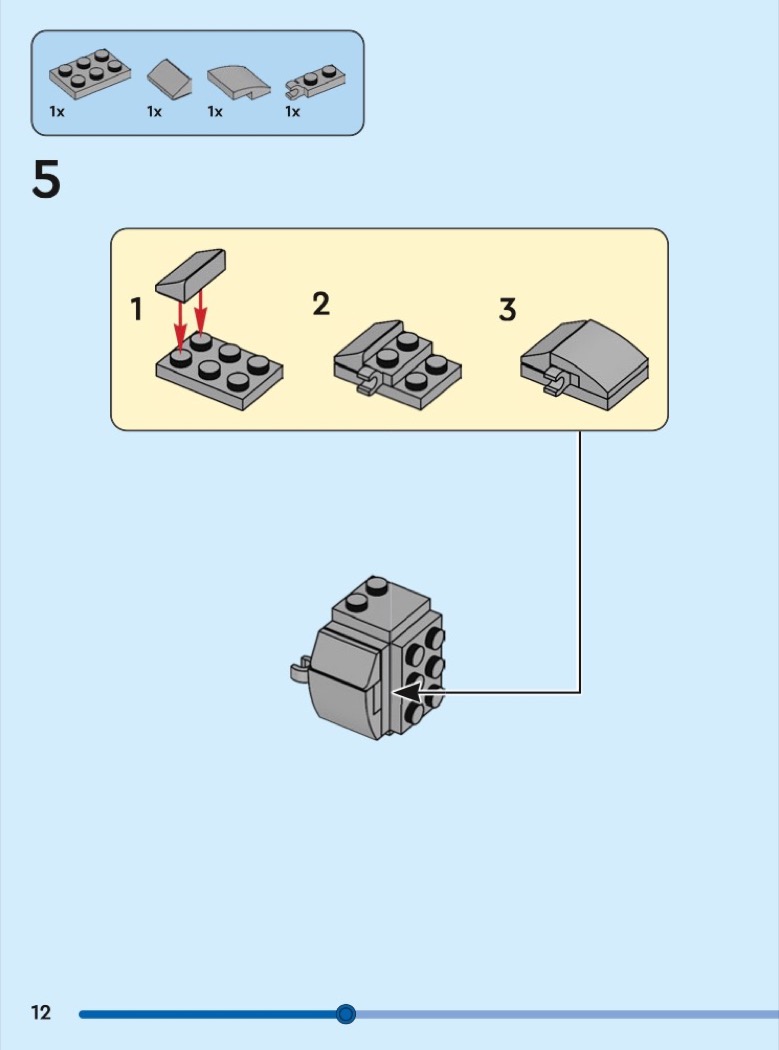 1x 1x 1x 1x

5

1

2

3

12