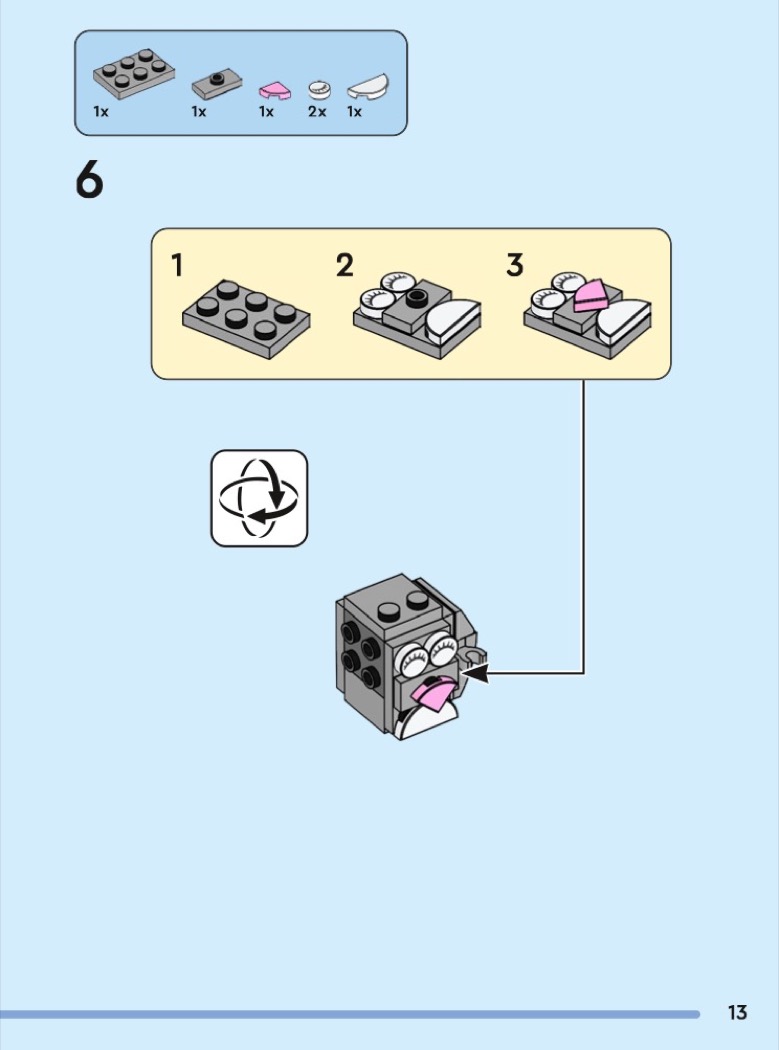 1x 1x 1x 2x 1x

6

1 2 3

13