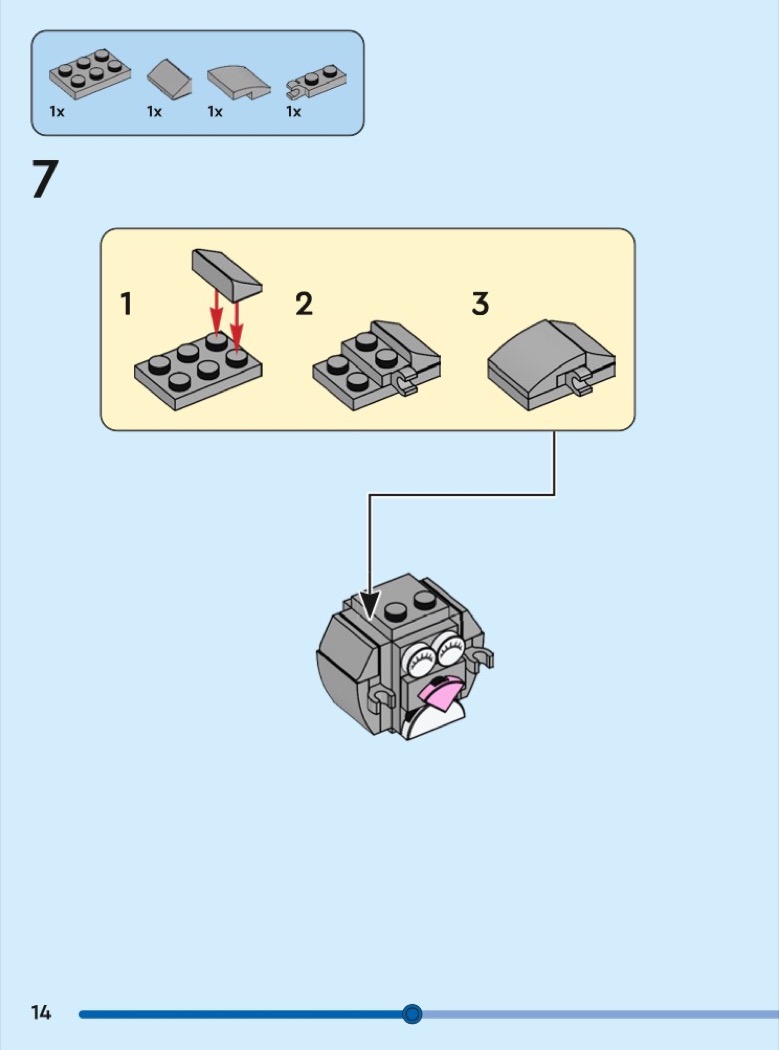 1x 1x 1x 1x

7

1

2

3

14