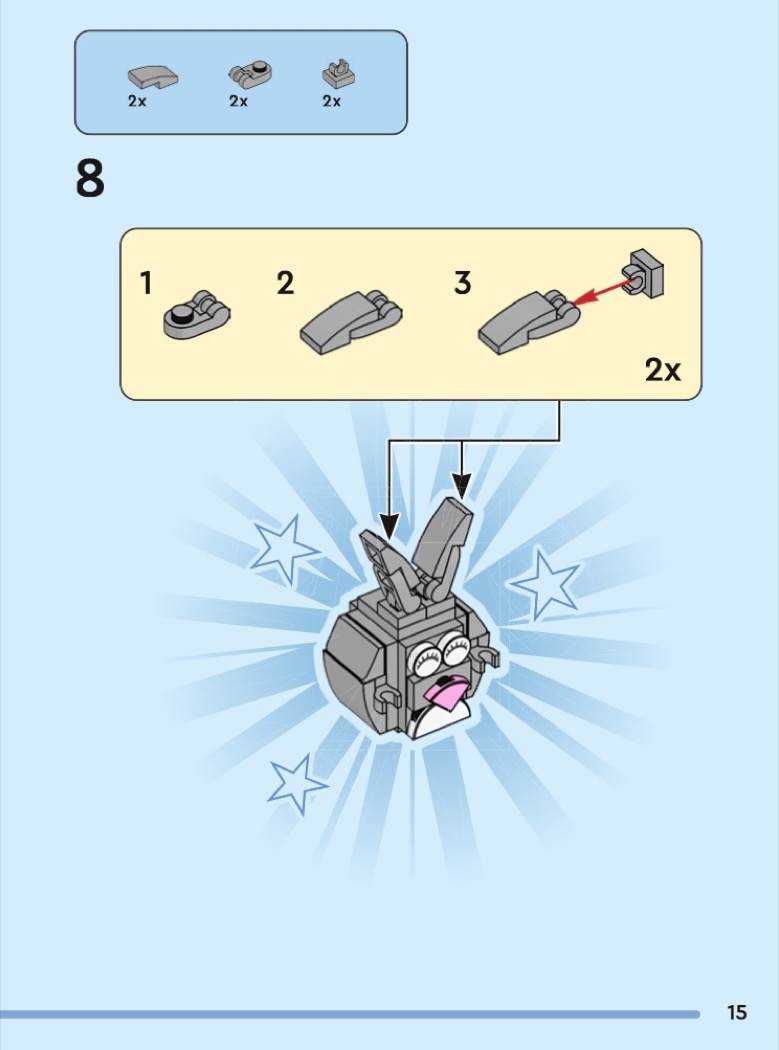 2x 2x 2x

8

1 2 3

2x

15