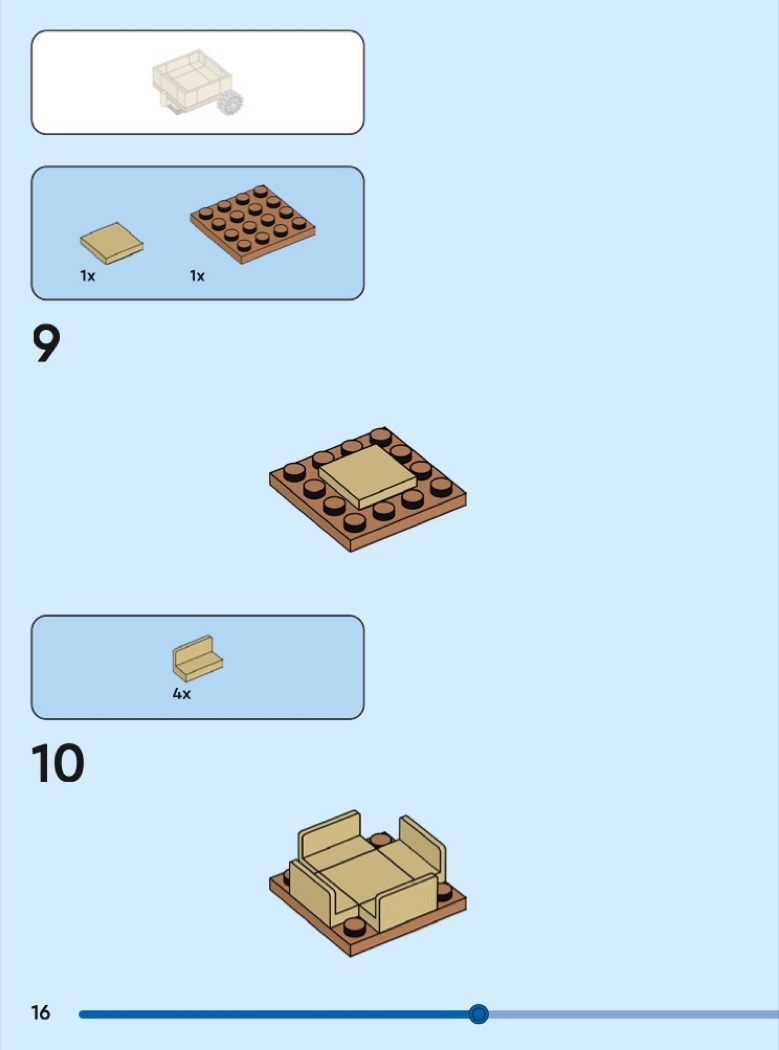 1x

1x

9

4x

10

16