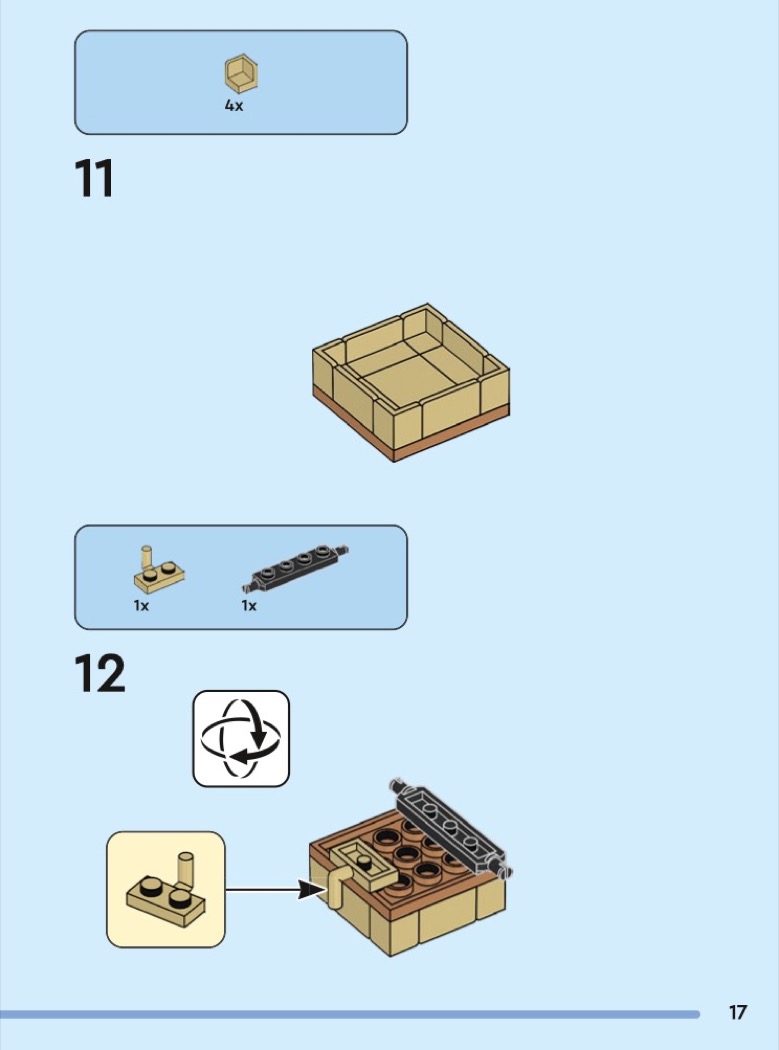 4x

11

1x 1x

12

17