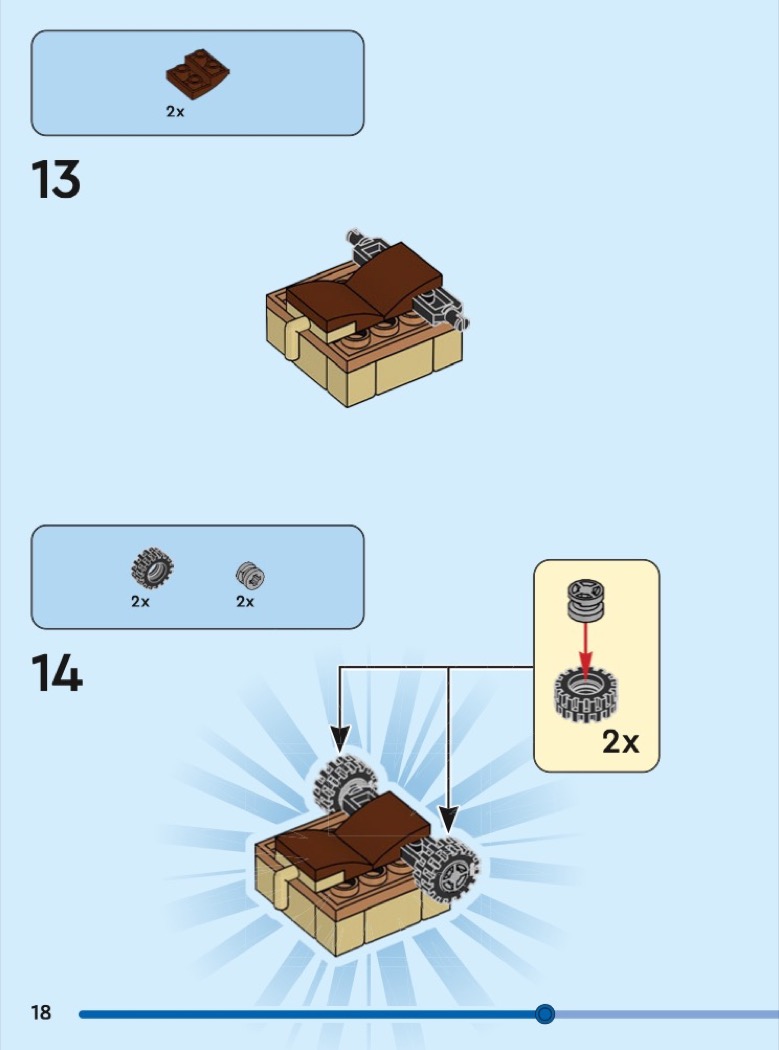 2x

13

2x 2x

14

2x

18