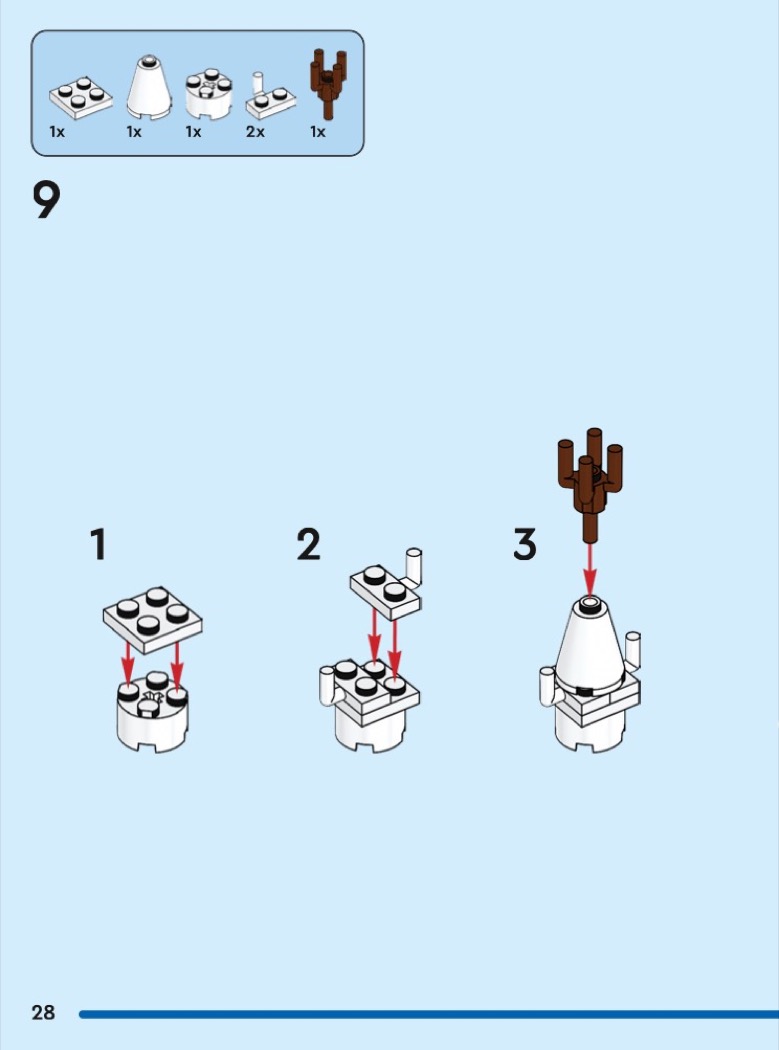 1x 1x 1x 2x 1x

9

1

2

3

28