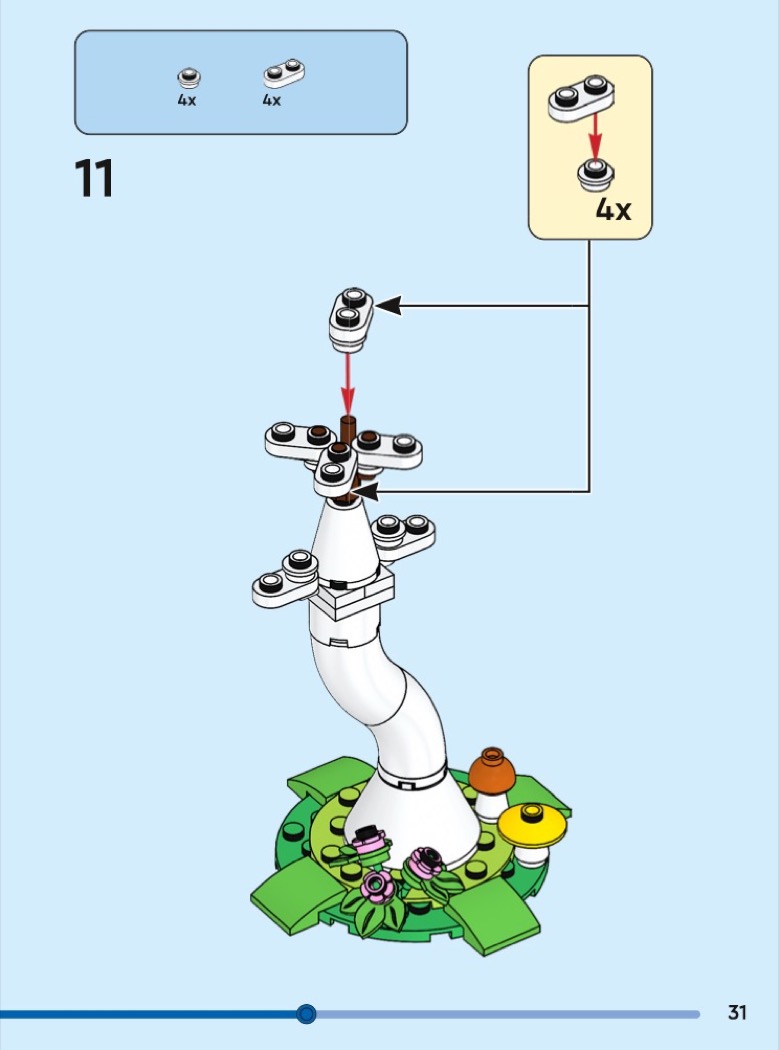 4x 4x

11

4x

31