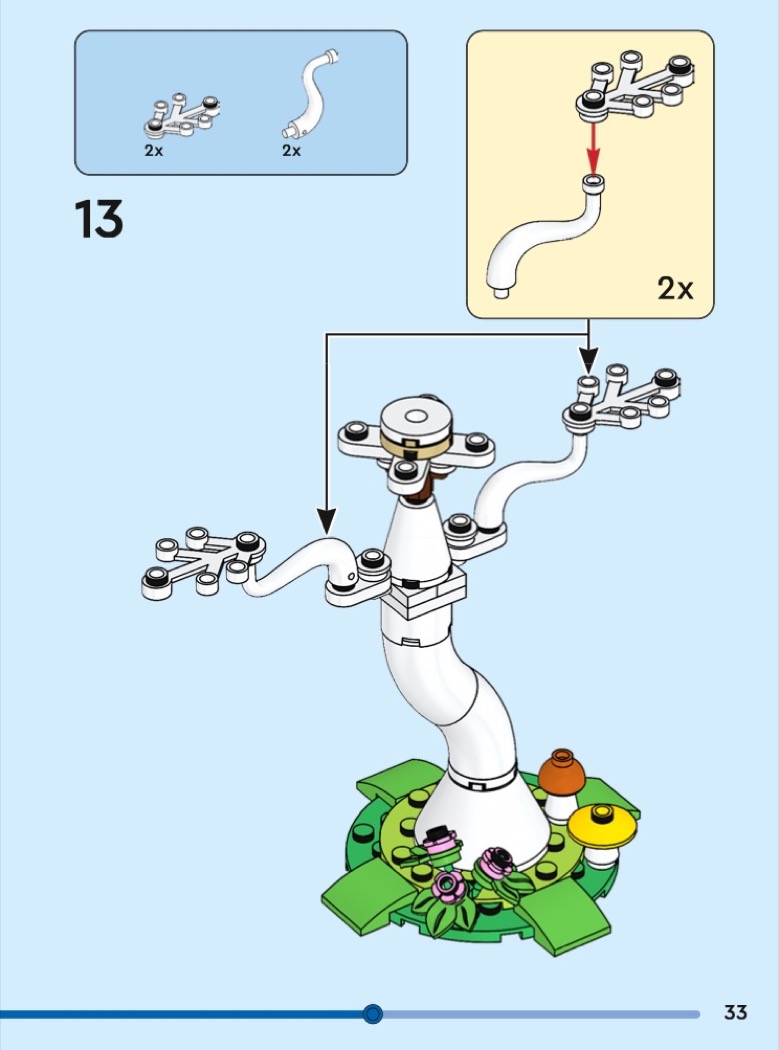 2x
2x

13

2x

33