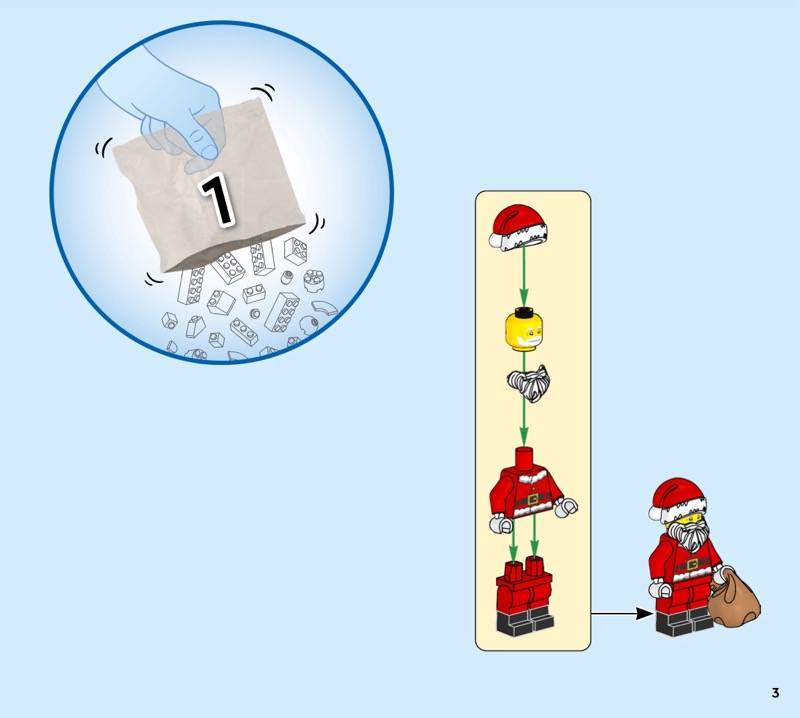 1

3