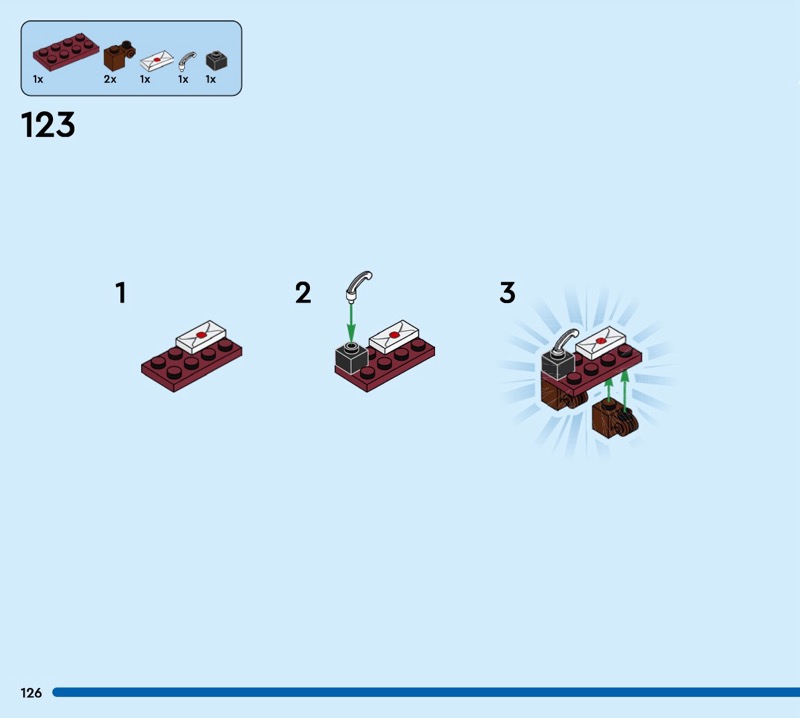 1x 2x 1x 1x 1x

123

1

2

3

126