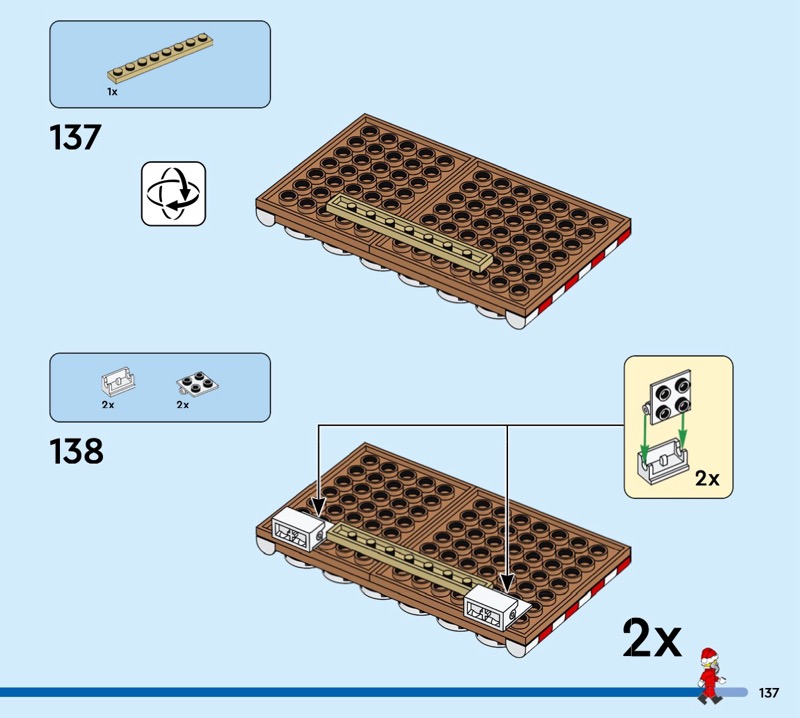 1x

137

2x

2x

138

2x

2x

137