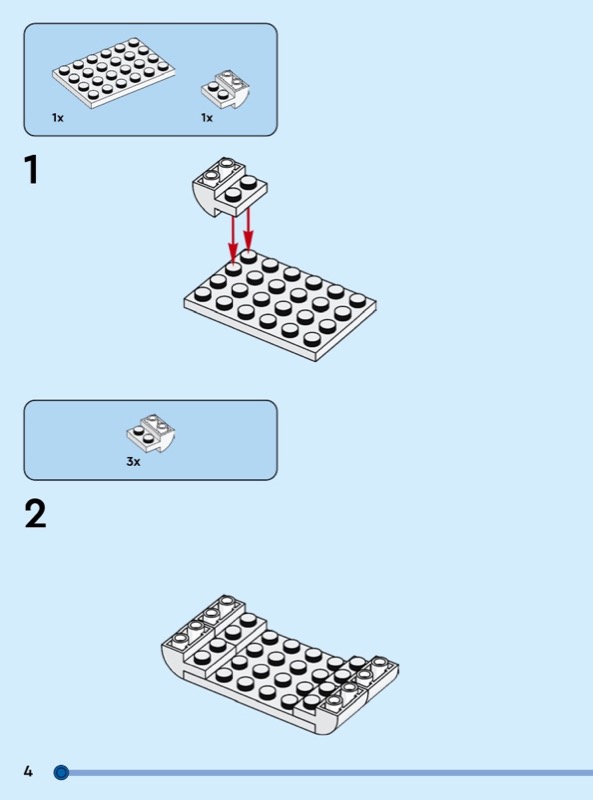 1x

1x

1

3x

2

4