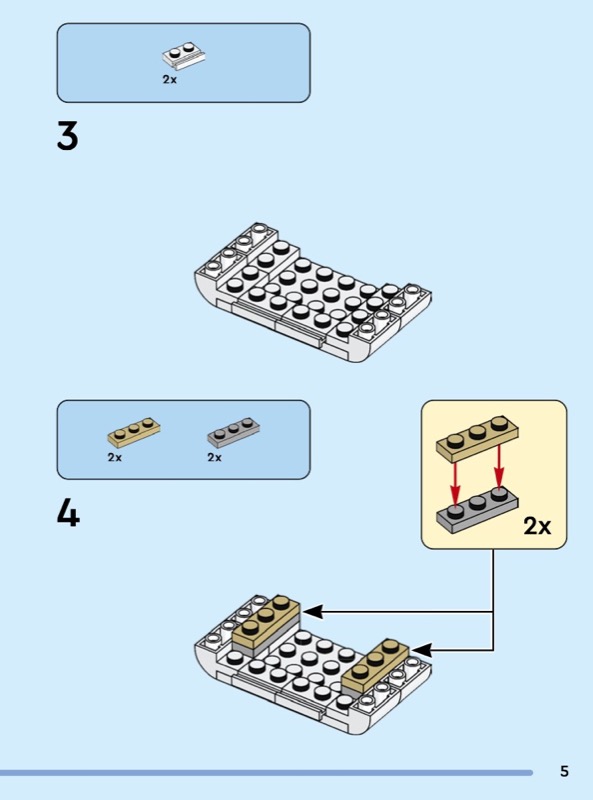 2x

3

2x

2x

4

2x

5