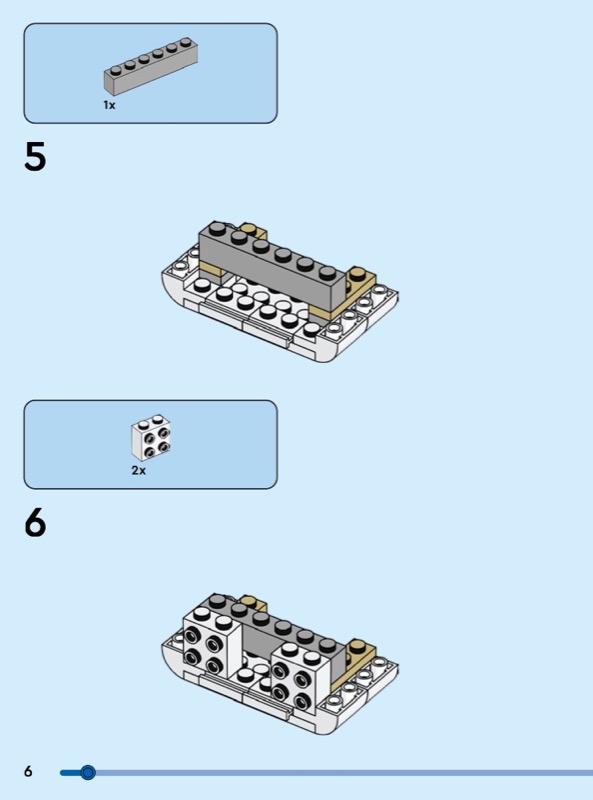 1x

5

2x

6

6