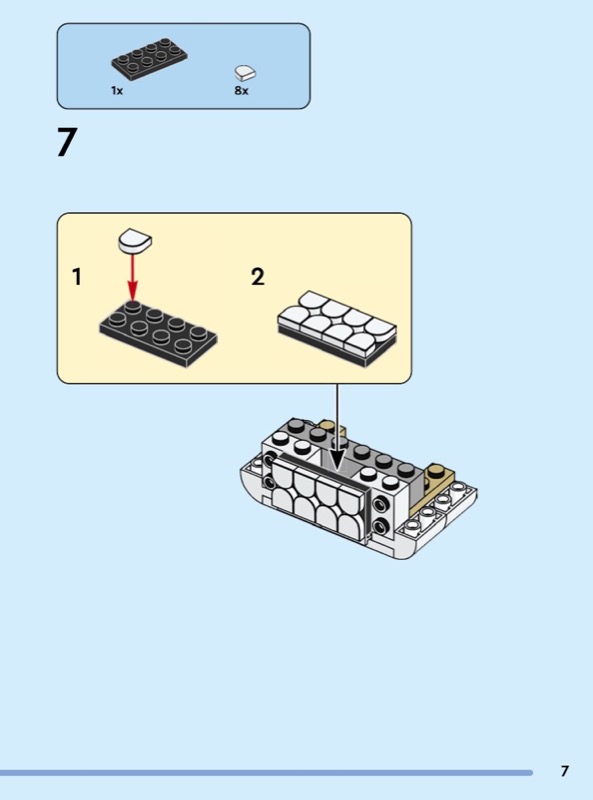 1x

8x

7

1

2

7