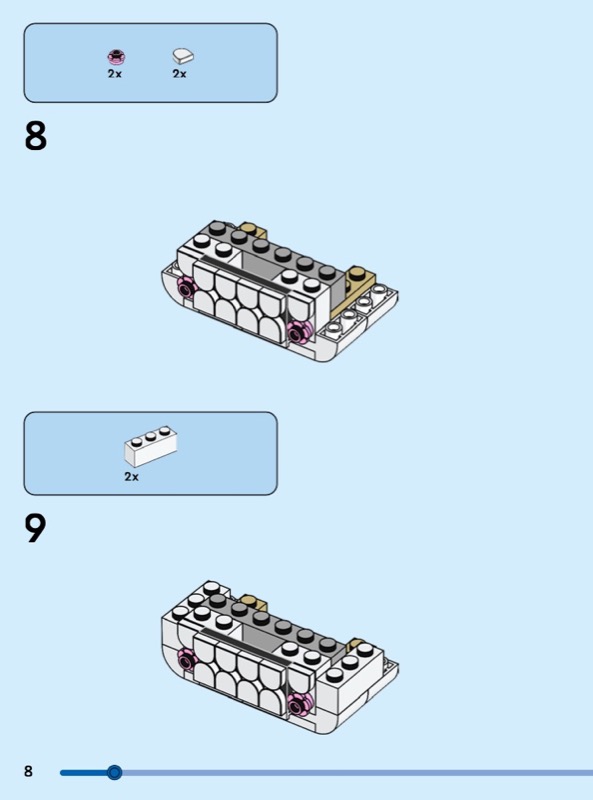 2x 2x

8

2x

9

8