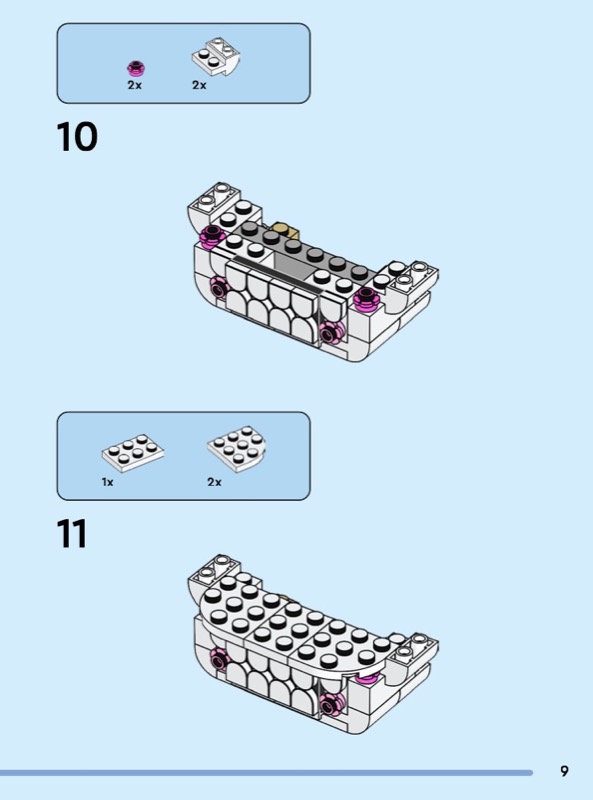 2x 2x

10

1x 2x

11

9