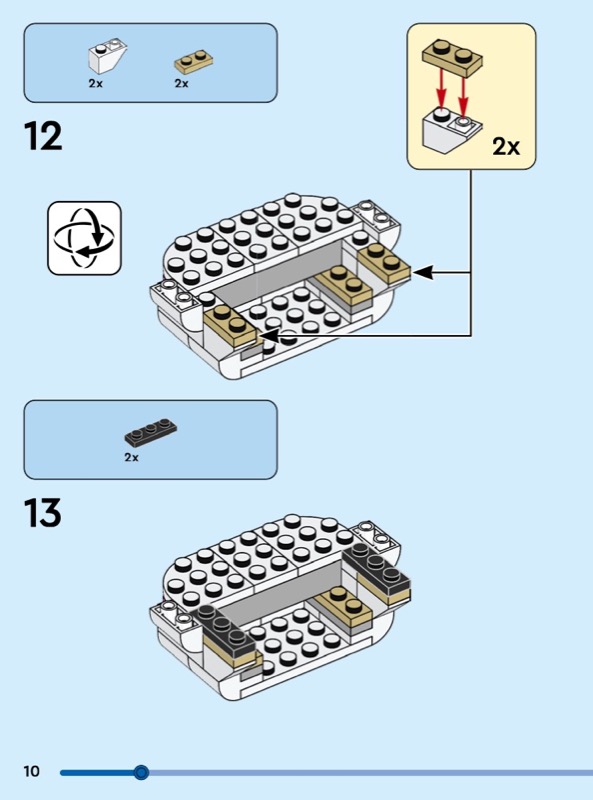 2x
2x

12

2x

2x

13

10