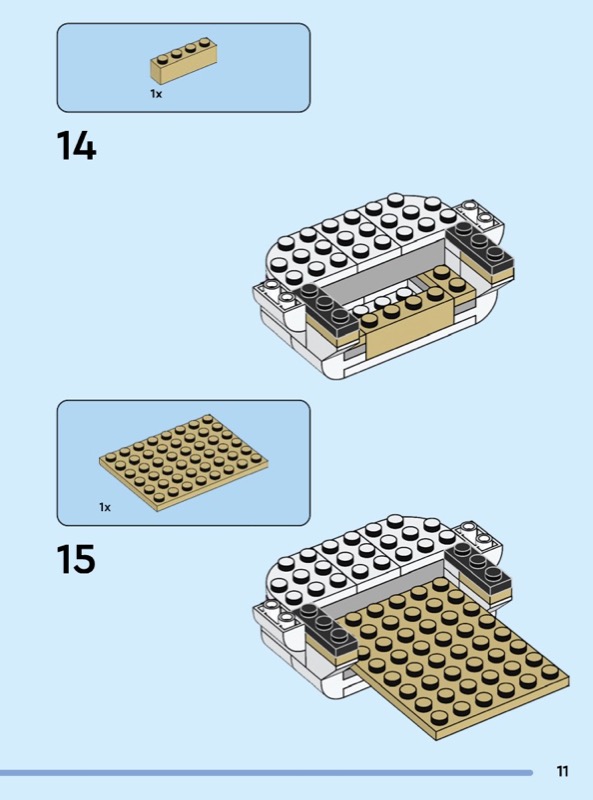 1x

14

1x

15

11